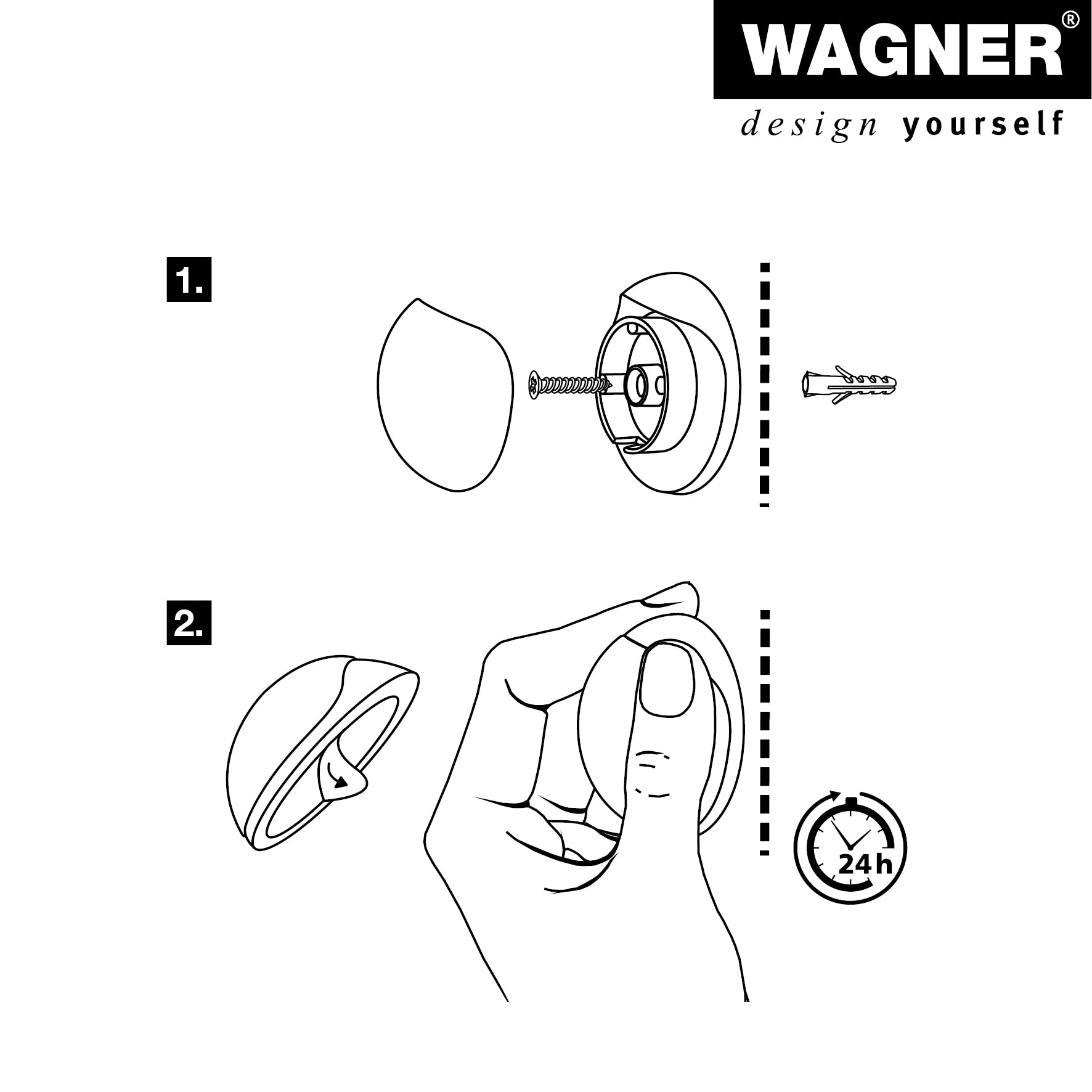 WAGNER®
design yourself

1.

2.

24h