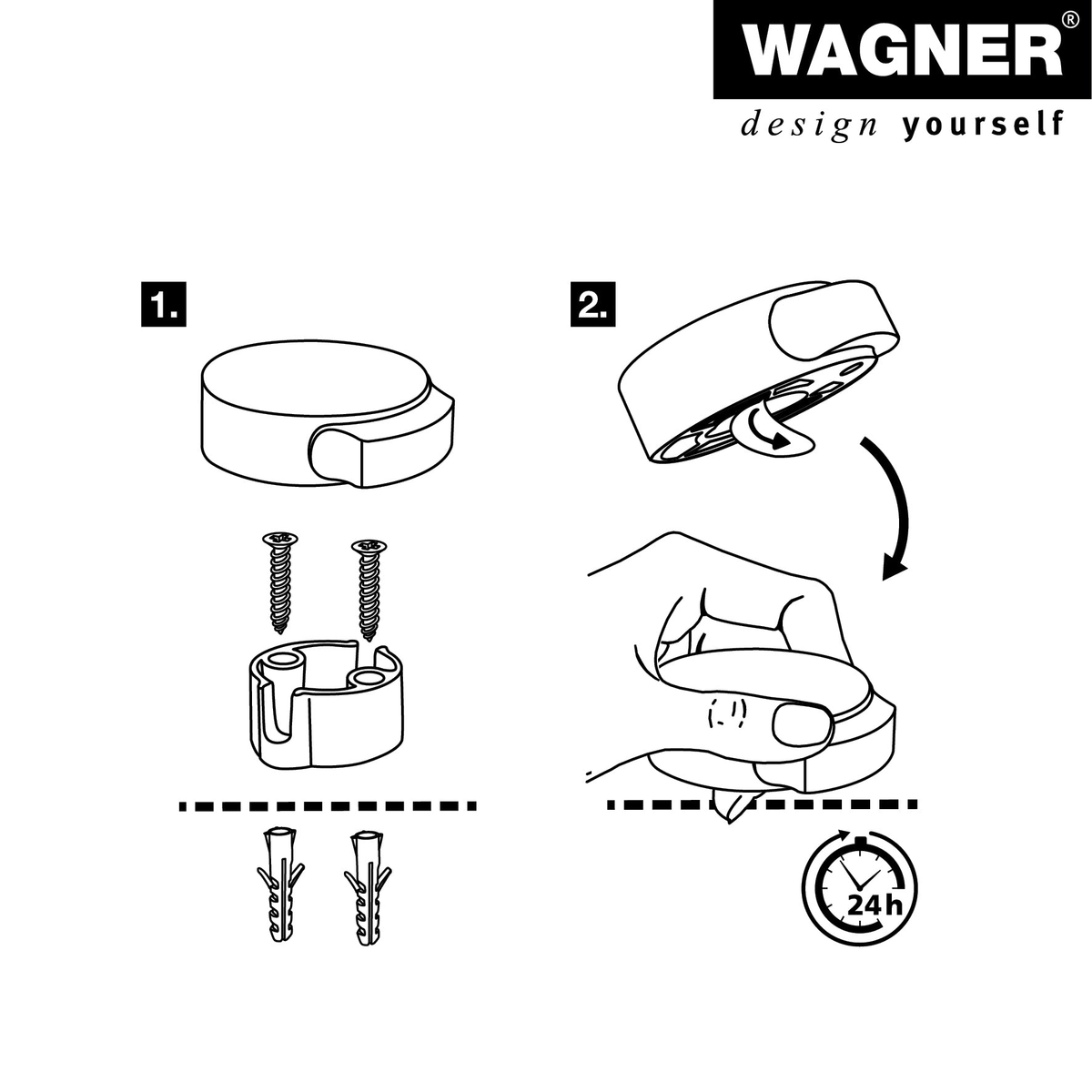 WAGNER®
design yourself

1.

2.

24h