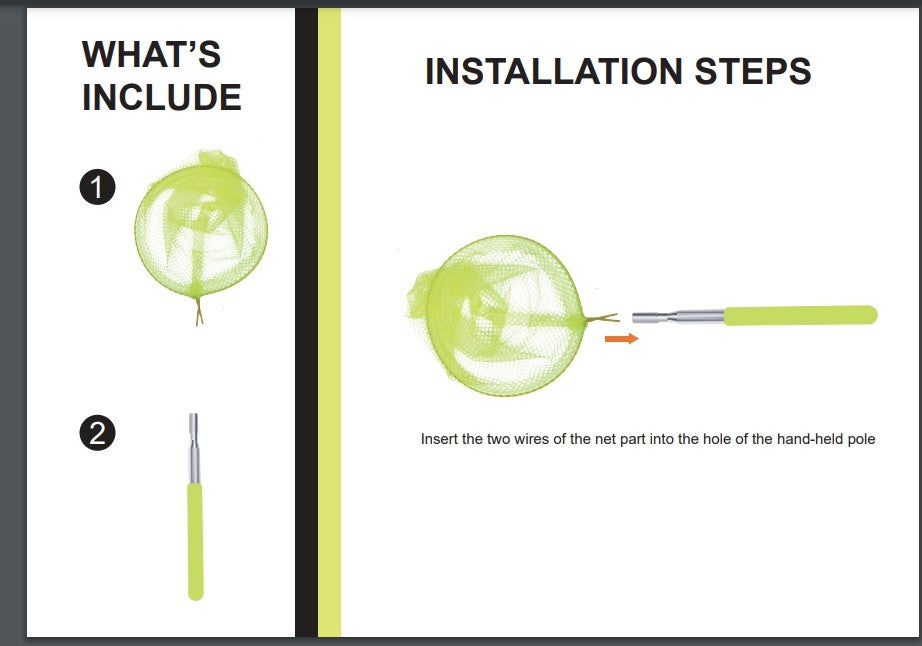 WHAT'S INCLUDE

1

2

INSTALLATION STEPS

Insert the two wires of the net part into the hole of the hand-held pole