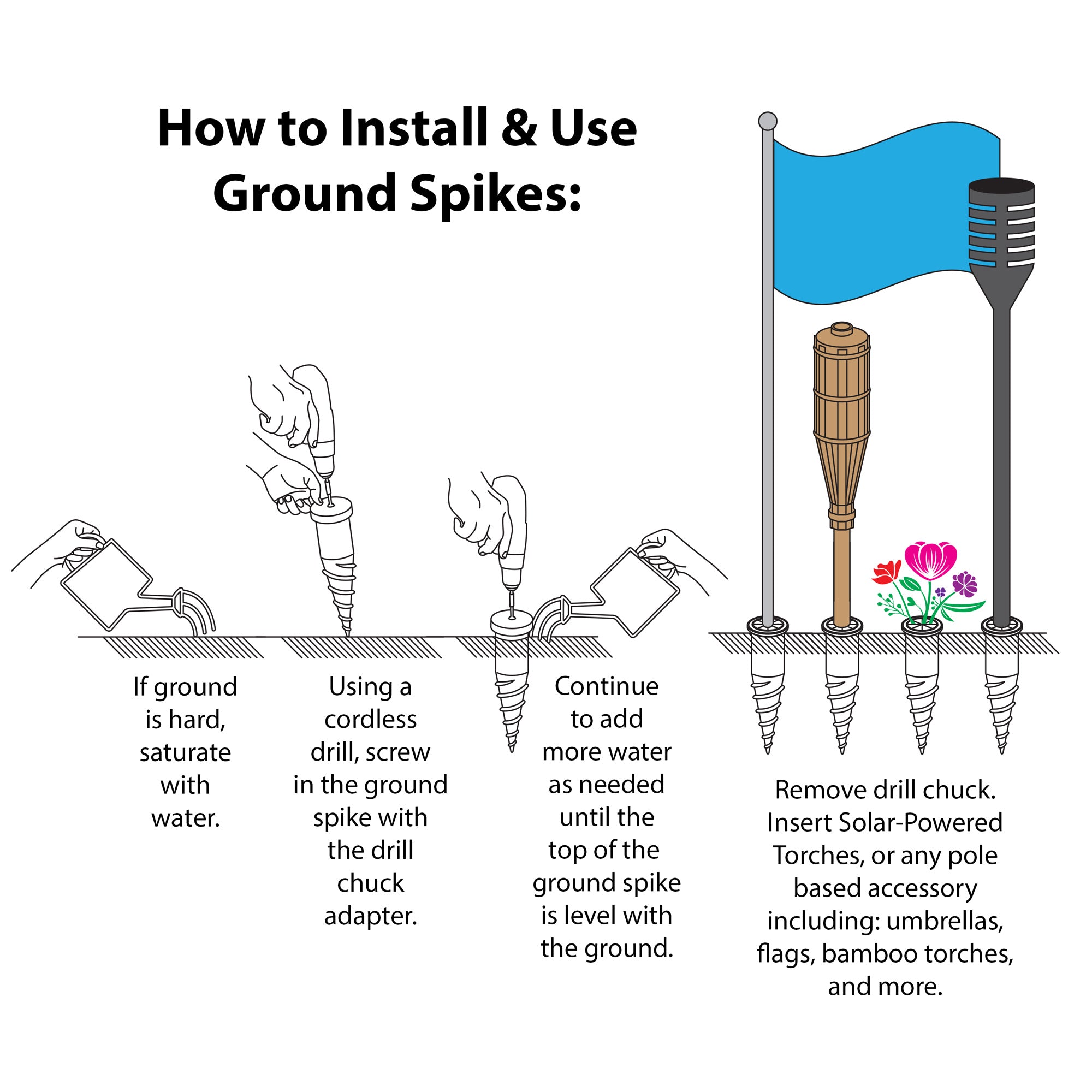 How to Install & Use Ground Spikes:

If ground is hard, saturate with water.

Using a cordless drill, screw in the ground spike with the drill chuck adapter.

Continue to add more water as needed until the top of the ground spike is level with the ground.

Remove drill chuck. Insert Solar-Powered Torches, or any pole based accessory including: umbrellas, flags, bamboo torches, and more.