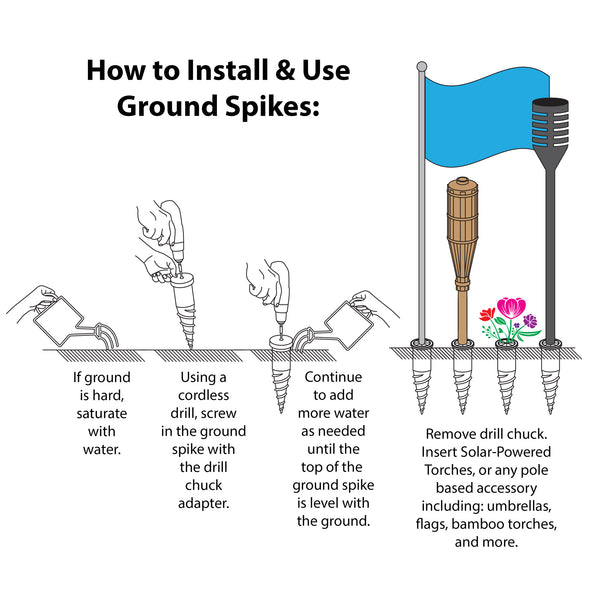 How to Install & Use Ground Spikes:

If ground is hard, saturate with water.

Using a cordless drill, screw in the ground spike with the drill chuck adapter.

Continue to add more water as needed until the top of the ground spike is level with the ground.

Remove drill chuck. Insert Solar-Powered Torches, or any pole based accessory including: umbrellas, flags, bamboo torches, and more.